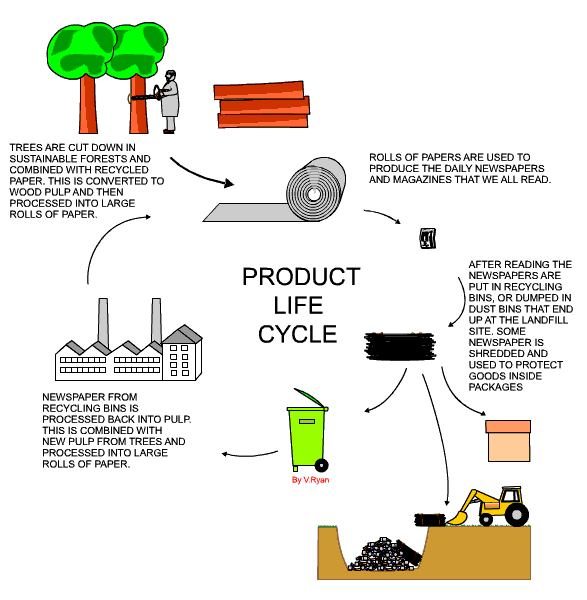 TREES ARE CUT DOWN IN SUSTAINABLE FORESTS AND COMBINED WITH RECYCLED PAPER. THIS IS CONVERTED TO WOOD PULP AND THEN PROCESSED INTO LARGE ROLLS OF PAPER.

ROLLS OF PAPERS ARE USED TO PRODUCE THE DAILY NEWSPAPERS AND MAGAZINES THAT WE ALL READ.

PRODUCT LIFE CYCLE

AFTER READING THE NEWSPAPERS ARE PUT IN RECYCLING BINS, OR DUMPED IN DUST BINS THAT END UP AT THE LANDFILL SITE. SOME NEWSPAPER IS SHREDDED AND USED TO PROTECT GOODS INSIDE PACKAGES

NEWSPAPER FROM RECYCLING BINS IS PROCESSED BACK INTO PULP. THIS IS COMBINED WITH NEW PULP FROM TREES AND PROCESSED INTO LARGE ROLLS OF PAPER.

By V.Ryan